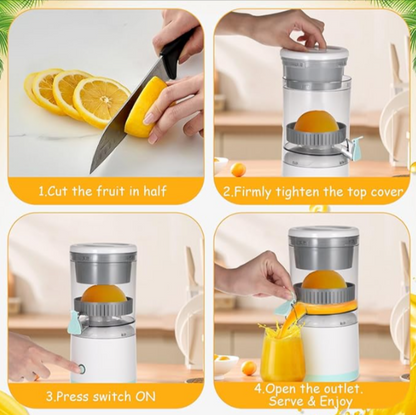 1.Cut the fruit in half

2.Firmly tighten the top cover

3.Press switch ON

4.Open the outlet. Serve & Enjoy