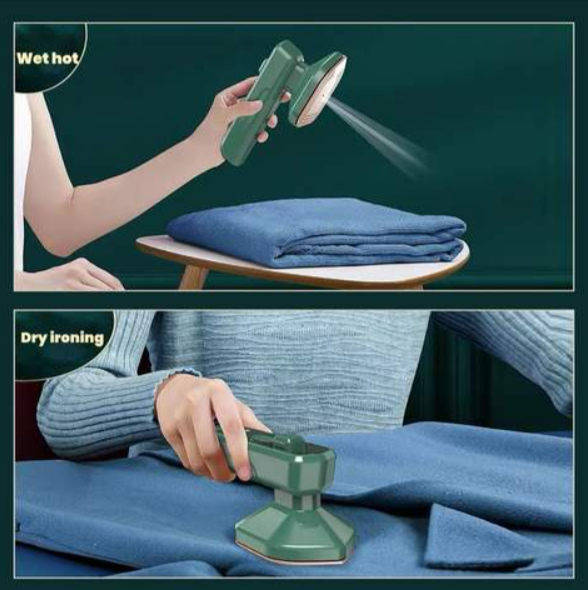 Wet hot

Dry ironing